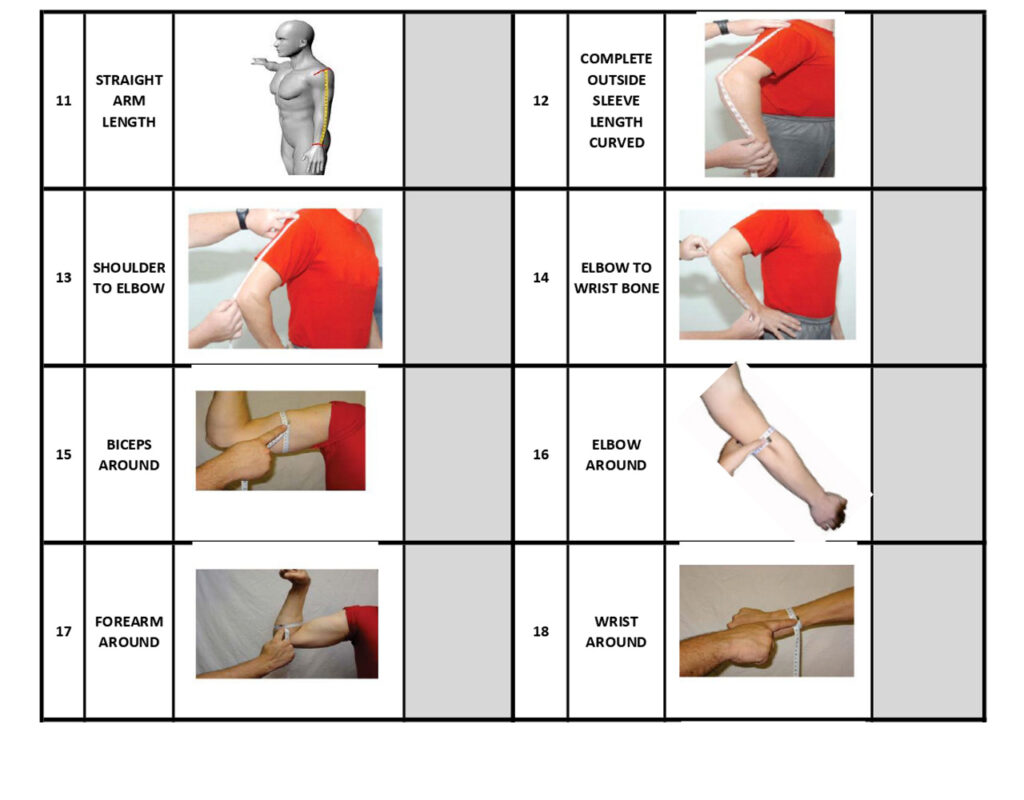 | 11 | STRAIGHT ARM LENGTH | | | 12 | COMPLETE OUTSIDE SLEEVE LENGTH CURVED | | |
|---|---|---|---|---|---|---|---|
| 13 | SHOULDER TO ELBOW | | | 14 | ELBOW TO WRIST BONE | | |
| 15 | BICEPS AROUND | | | 16 | ELBOW AROUND | | |
| 17 | FOREARM AROUND | | | 18 | WRIST AROUND | | |